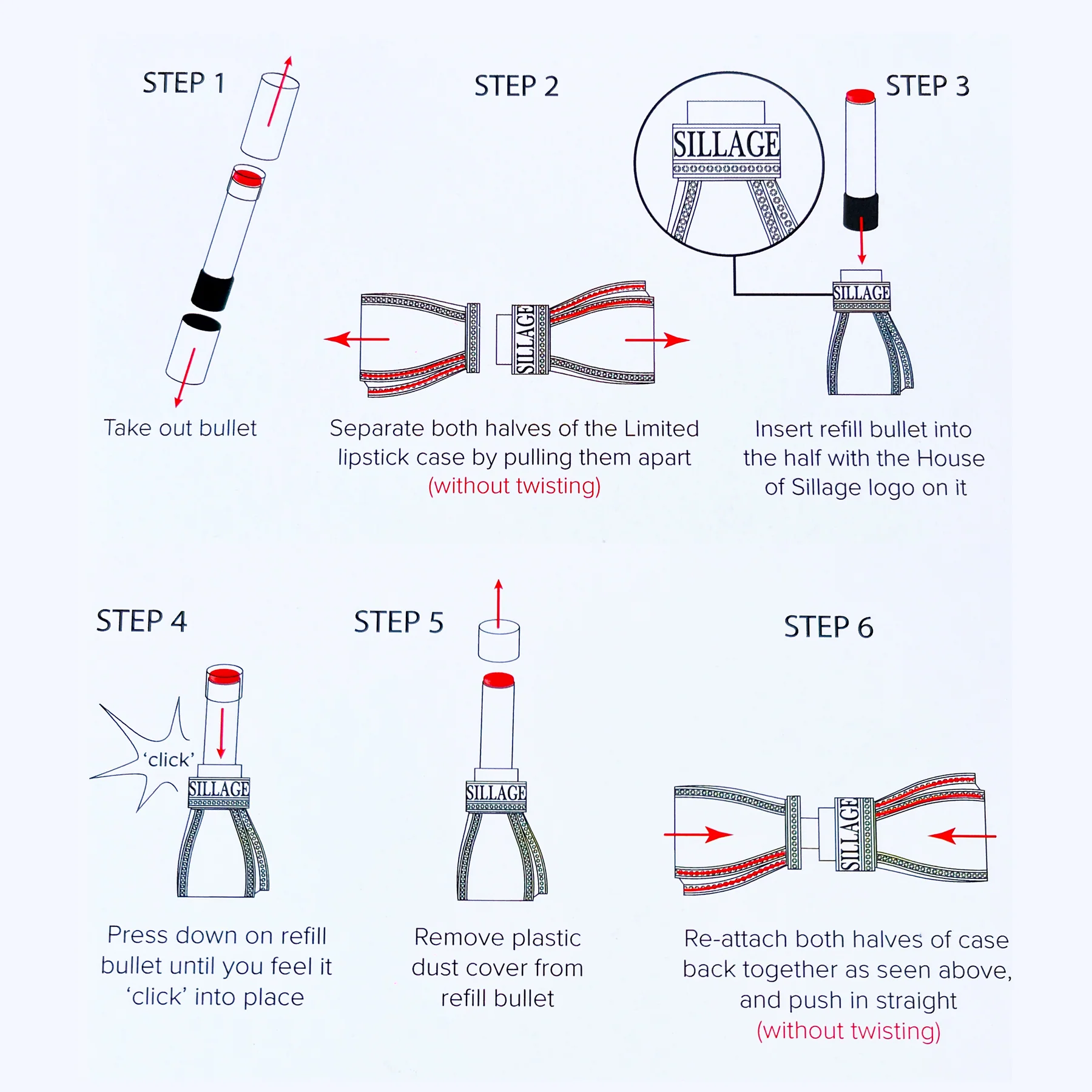 STEP 1

Take out bullet

STEP 2

SILLAGE

Separate both halves of the Limited lipstick case by pulling them apart (without twisting)

STEP 3

SILLAGE

SILLAGE

Insert refill bullet into the half with the House of Sillage logo on it

STEP 4

'click'

SILLAGE

Press down on refill bullet until you feel it 'click' into place

STEP 5

SILLAGE

Remove plastic dust cover from refill bullet

STEP 6

SILLAGE

Re-attach both halves of case back together as seen above, and push in straight (without twisting)